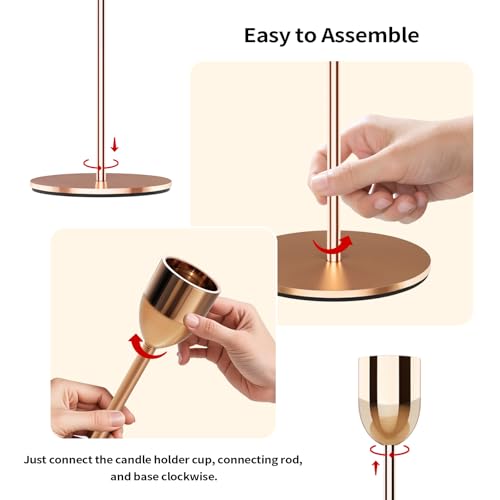 Easy to Assemble

Just connect the candle holder cup, connecting rod, and base clockwise.