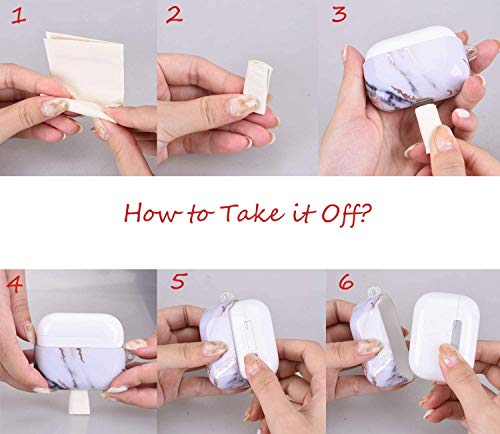 1 2 3

How to Take it Off?

4 5 6