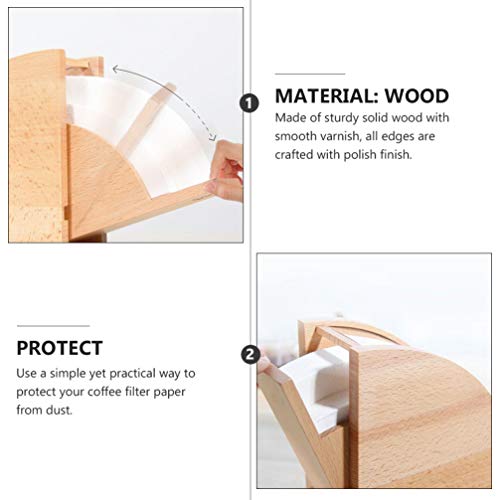 1

MATERIAL: WOOD

Made of sturdy solid wood with smooth varnish, all edges are crafted with polish finish.

PROTECT

Use a simple yet practical way to protect your coffee filter paper from dust.

2