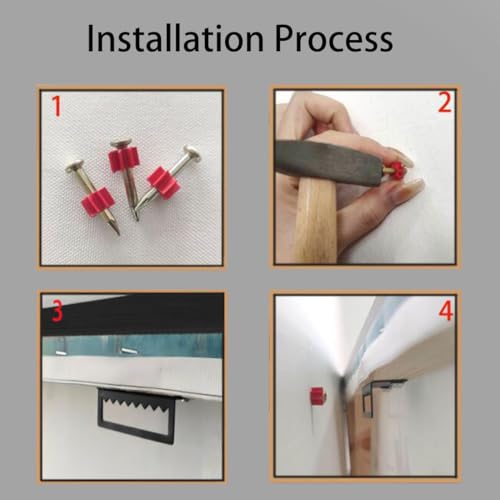 Installation Process

1

2

3

4