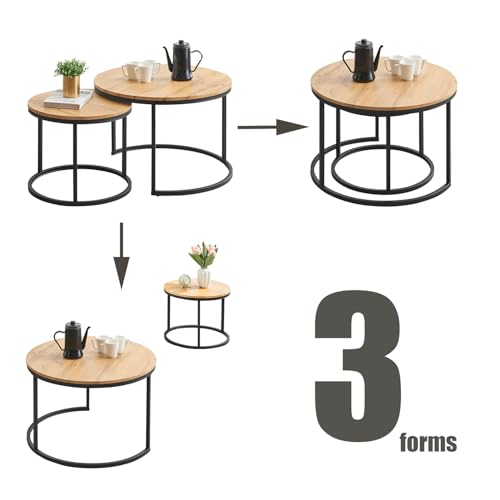 3 forms