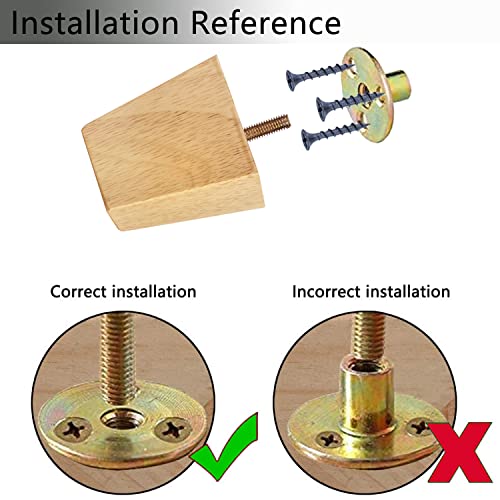 Installation Reference

Correct installation

Incorrect installation