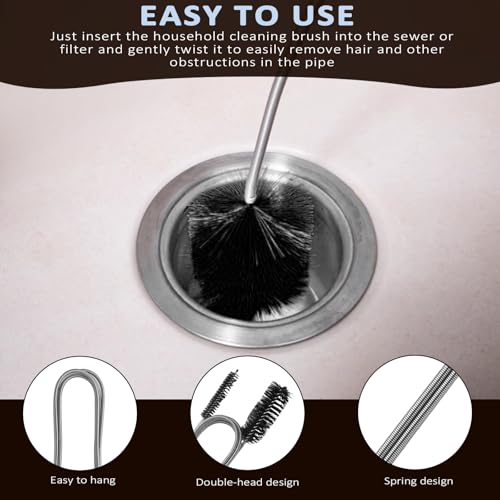 EASY TO USE

Just insert the household cleaning brush into the sewer or filter and gently twist it to easily remove hair and other obstructions in the pipe

Easy to hang

Double-head design

Spring design