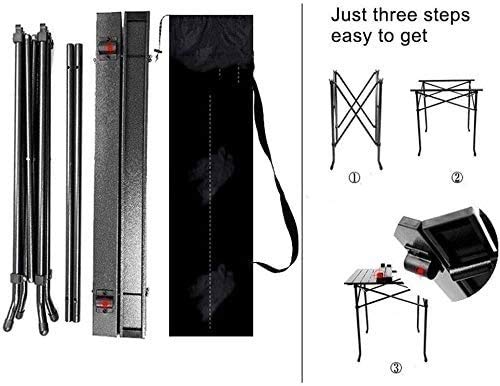 Just three steps easy to get

①

②

③