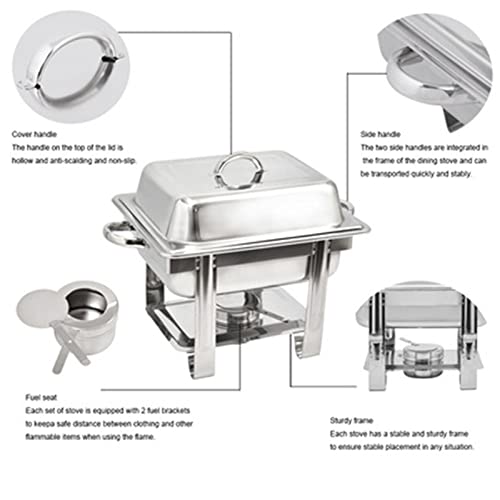 Cover handle
The handle on the top of the lid is hollow and anti-scalding and non-slip.

Side handle
The two side handles are integrated in the frame of the dining stove and can be transported quickly and stably.

Fuel seat
Each set of stove is equipped with 2 fuel brackets to keepa safe distance between clothing and other flammable items when using the flame.

Sturdy frame
Each stove has a stable and sturdy frame to ensure stable placement in any situation.