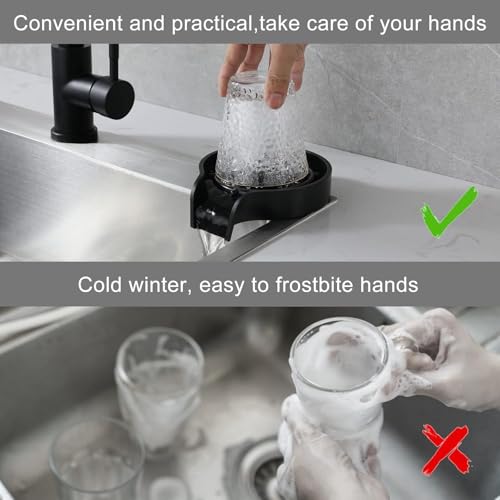 Convenient and practical,take care of your hands

Cold winter, easy to frostbite hands