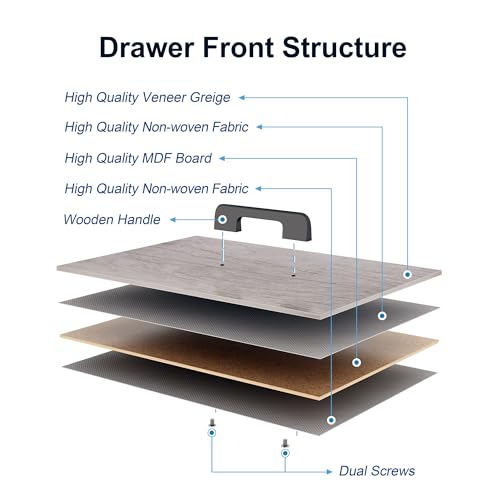 Drawer Front Structure

High Quality Veneer Greige

High Quality Non-woven Fabric

High Quality MDF Board

High Quality Non-woven Fabric

Wooden Handle

Dual Screws