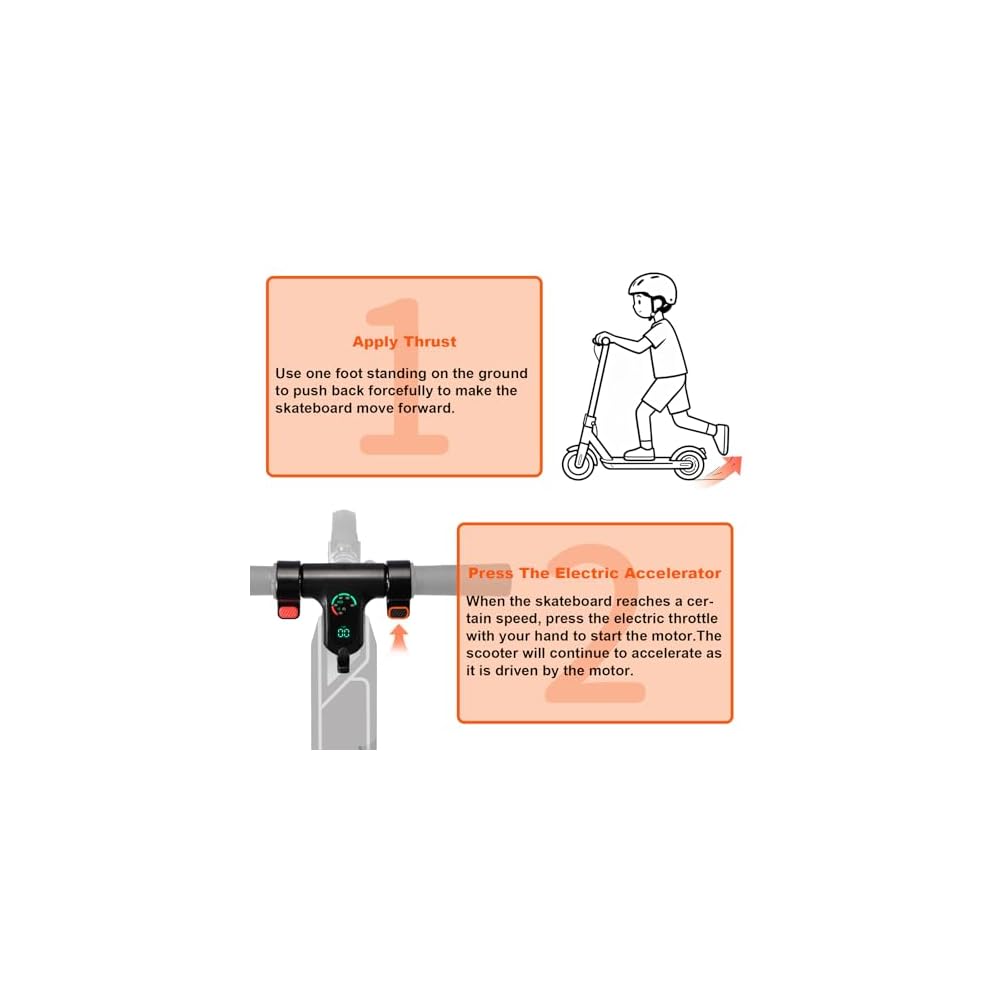 1

Apply Thrust

Use one foot standing on the ground to push back forcefully to make the skateboard move forward.

2

Press The Electric Accelerator

When the skateboard reaches a certain speed, press the electric throttle with your hand to start the motor.The scooter will continue to accelerate as it is driven by the motor.

00