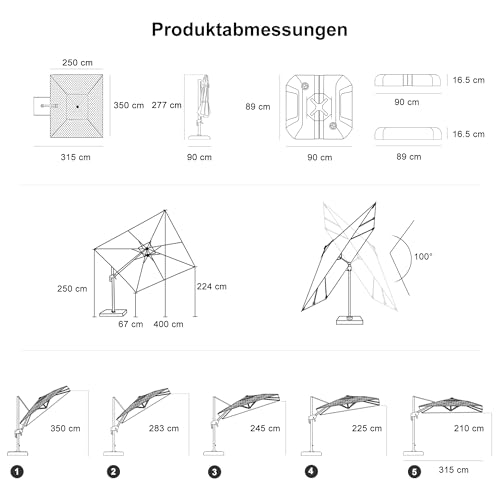 Produktabmessungen

250 cm
350 cm
315 cm

277 cm
90 cm

89 cm
90 cm

16.5 cm
90 cm
16.5 cm
89 cm

250 cm
224 cm
67 cm
400 cm

100°

350 cm
283 cm
245 cm
225 cm
210 cm

1
2
3
4
5
315 cm