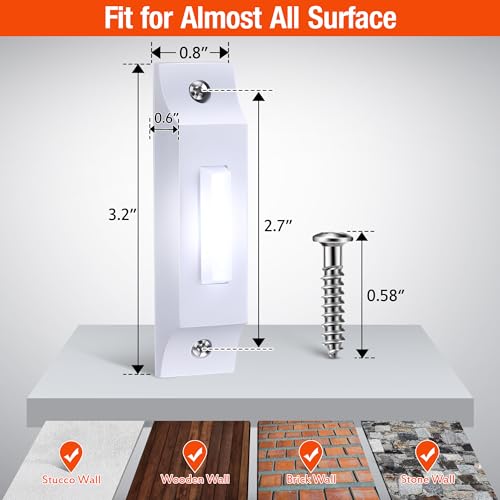 Fit for Almost All Surface

0.8″

0.6″

3.2″

2.7″

0.58″

Stucco Wall

Wooden Wall

Brick Wall

Stone Wall