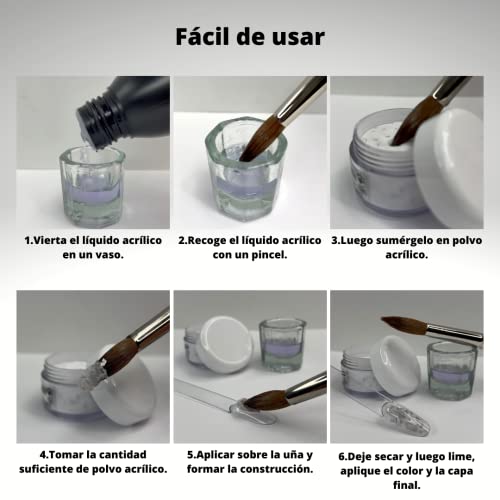 Fácil de usar

1.Vierta el líquido acrílico en un vaso.

2.Recoge el líquido acrílico con un pincel.

3.Luego sumérgelo en polvo acrílico.

4.Tomar la cantidad suficiente de polvo acrílico.

5.Aplicar sobre la uña y formar la construcción.

6.Deje secar y luego lime, aplique el color y la capa final.