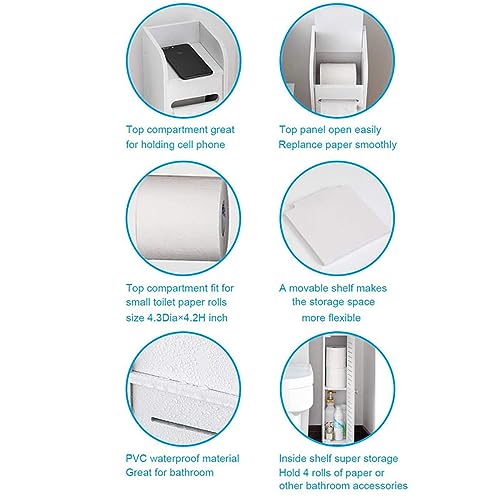 Top compartment great
for holding cell phone

Top panel open easily
Replance paper smoothly

Top compartment fit for
small toilet paper rolls
size 4.3Dia×4.2H inch

A movable shelf makes
the storage space
more flexible

PVC waterproof material
Great for bathroom

Inside shelf super storage
Hold 4 rolls of paper or
other bathroom accessories