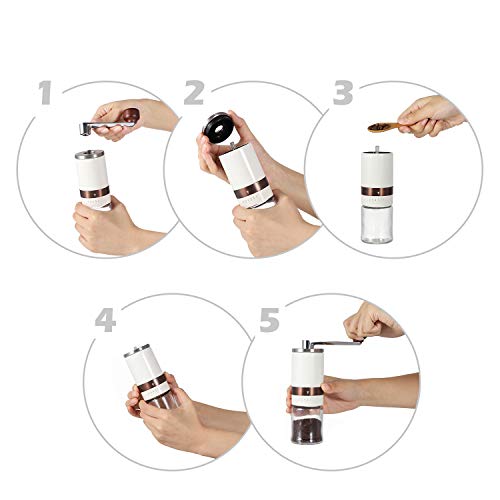 1

2

3

4

5