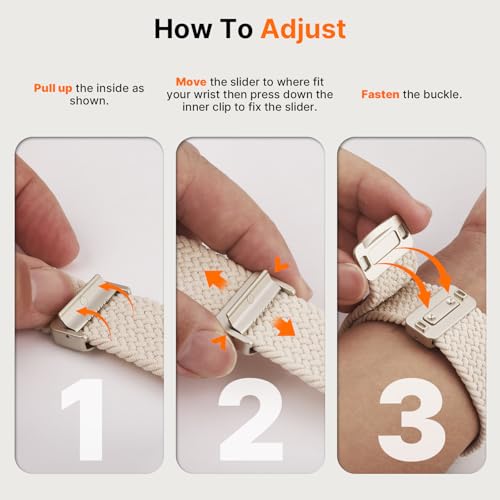 How To Adjust

Pull up the inside as shown.

Move the slider to where fit your wrist then press down the inner clip to fix the slider.

Fasten the buckle.

1

2

3