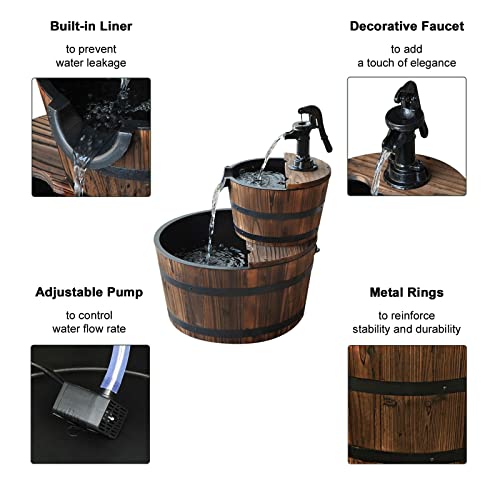 Built-in Liner

to prevent water leakage

Decorative Faucet

to add a touch of elegance

Adjustable Pump

to control water flow rate

Metal Rings

to reinforce stability and durability