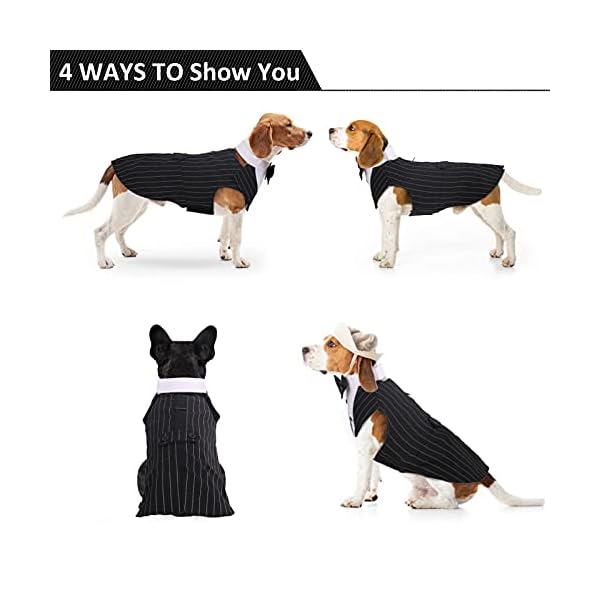 4 WAYS TO Show You