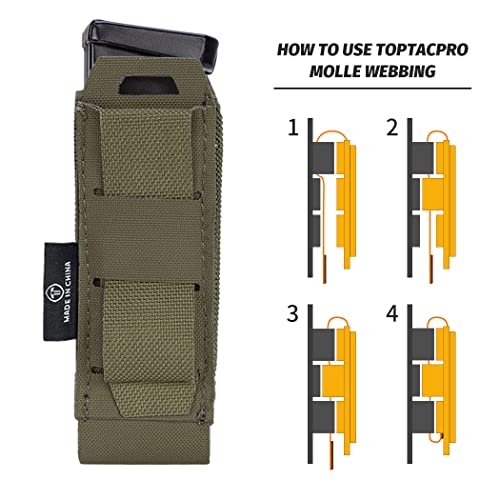 MADE IN CHINA

HOW TO USE TOPTACPRO MOLLE WEBBING

1

2

3

4