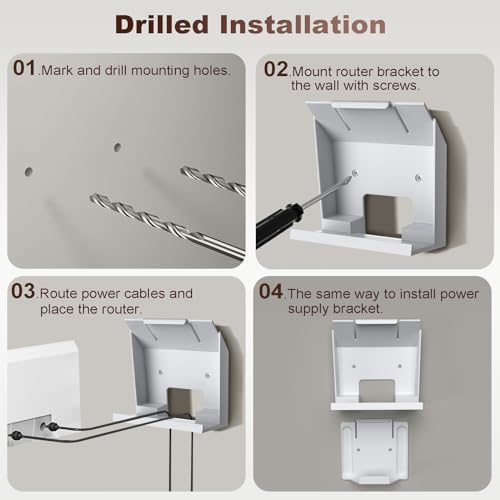 Drilled Installation

01.Mark and drill mounting holes.

02.Mount router bracket to the wall with screws.

03.Route power cables and place the router.

04.The same way to install power supply bracket.