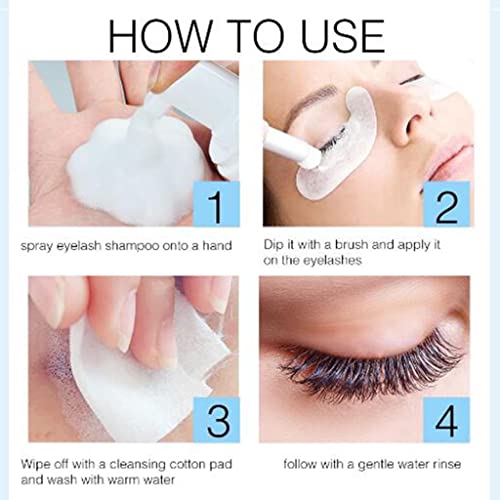 HOW TO USE

1

spray eyelash shampoo onto a hand

2

Dip it with a brush and apply it on the eyelashes

3

Wipe off with a cleansing cotton pad and wash with warm water

4

follow with a gentle water rinse