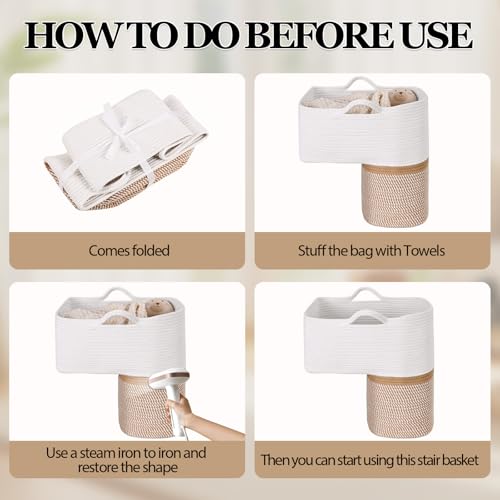 HOW TO DO BEFORE USE

Comes folded

Stuff the bag with Towels

Use a steam iron to iron and restore the shape

Then you can start using this stair basket