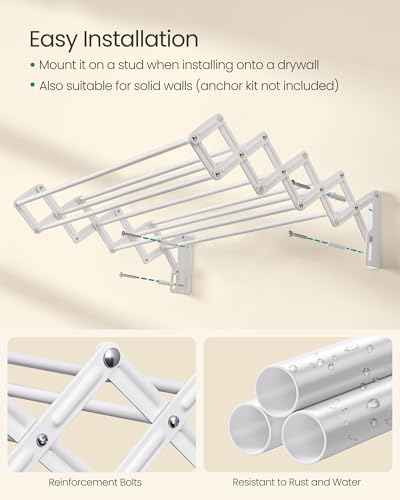 Easy Installation

• Mount it on a stud when installing onto a drywall

• Also suitable for solid walls (anchor kit not included)

Reinforcement Bolts

Resistant to Rust and Water