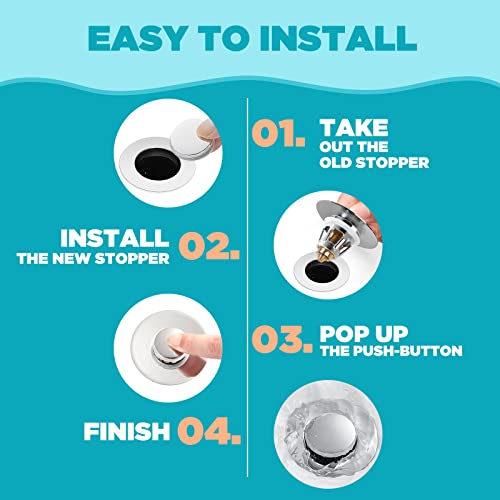 EASY TO INSTALL

01. TAKE OUT THE OLD STOPPER

INSTALL THE NEW STOPPER 02.

03. POP UP THE PUSH-BUTTON

FINISH 04.