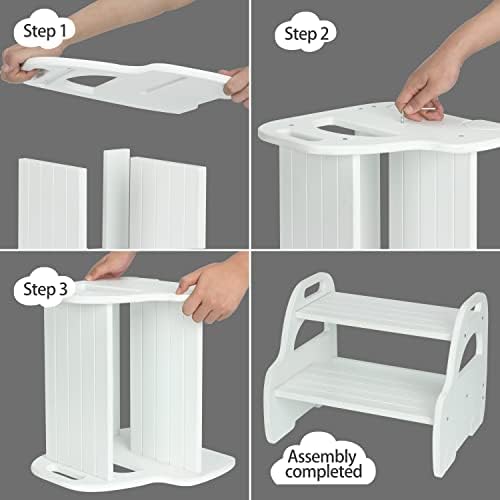 Step 1

Step 2

Step 3

Assembly completed