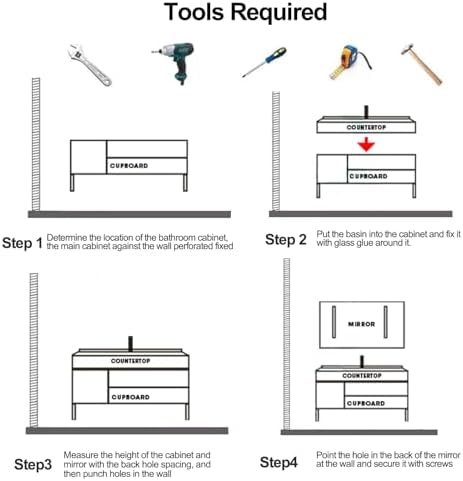 Tools Required

CUPBOARD

Step 1 Determine the location of the bathroom cabinet, the main cabinet against the wall perforated fixed

COUNTERTOP

CUPBOARD

Step 2 Put the basin into the cabinet and fix it with glass glue around it.

COUNTERTOP

CUPBOARD

Step3 Measure the height of the cabinet and mirror with the back hole spacing, and then punch holes in the wall

MIRROR

COUNTERTOP

CUPBOARD

Step4 Point the hole in the back of the mirror at the wall and secure it with screws