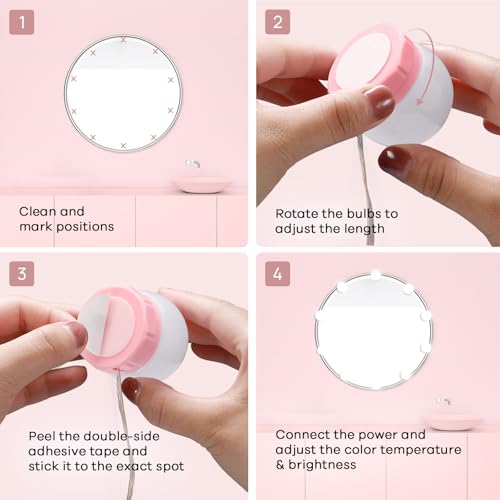 1

Clean and mark positions

2

Rotate the bulbs to adjust the length

3

Peel the double-side adhesive tape and stick it to the exact spot

4

Connect the power and adjust the color temperature & brightness