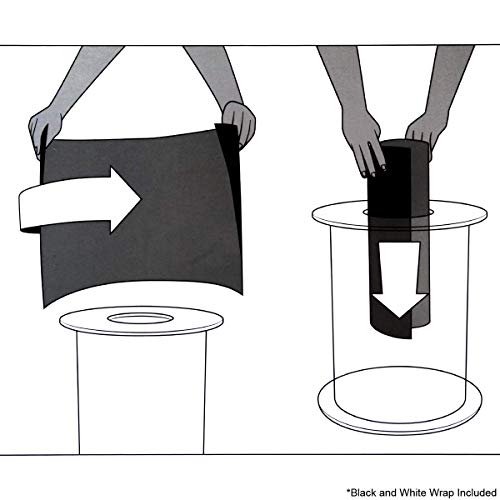 *Black and White Wrap Included