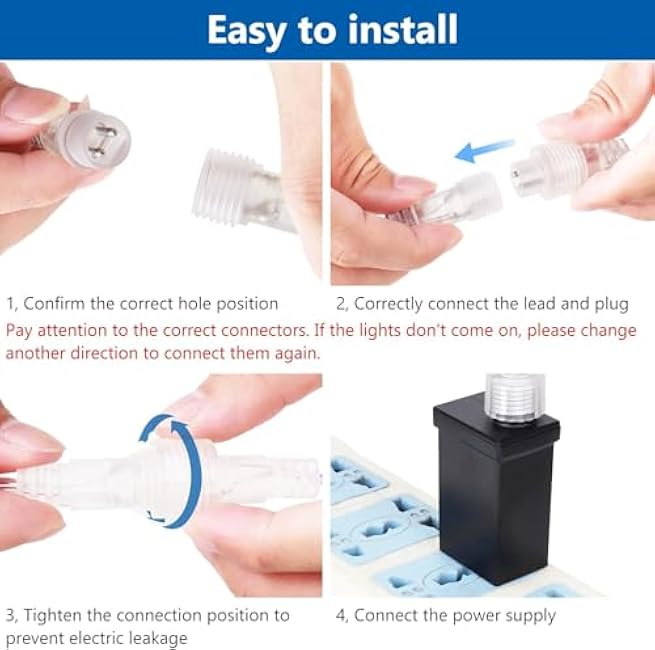 Easy to install

1, Confirm the correct hole position

2, Correctly connect the lead and plug

Pay attention to the correct connectors. If the lights don't come on, please change another direction to connect them again.

3, Tighten the connection position to prevent electric leakage

4, Connect the power supply