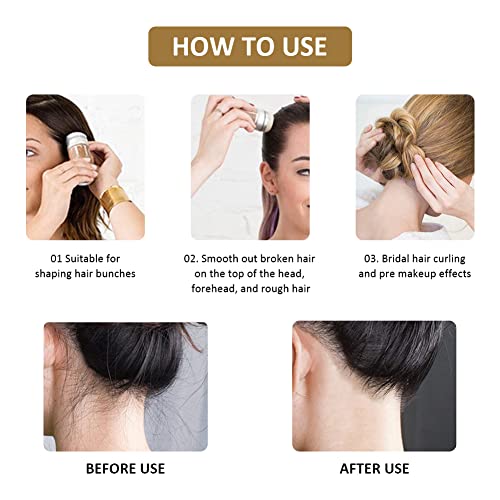 HOW TO USE

01 Suitable for shaping hair bunches

02. Smooth out broken hair on the top of the head, forehead, and rough hair

03. Bridal hair curling and pre makeup effects

BEFORE USE

AFTER USE