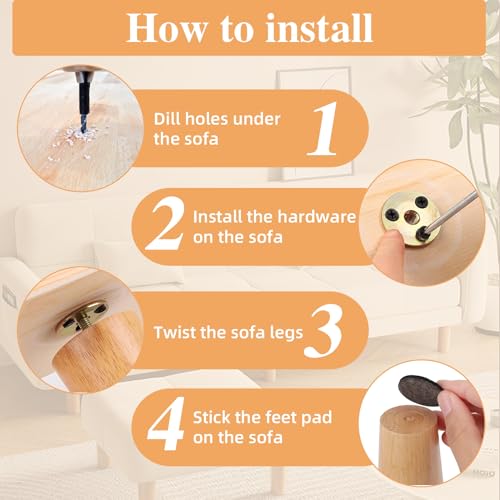 How to install

Dill holes under the sofa 1

2 Install the hardware on the sofa

Twist the sofa legs 3

4 Stick the feet pad on the sofa