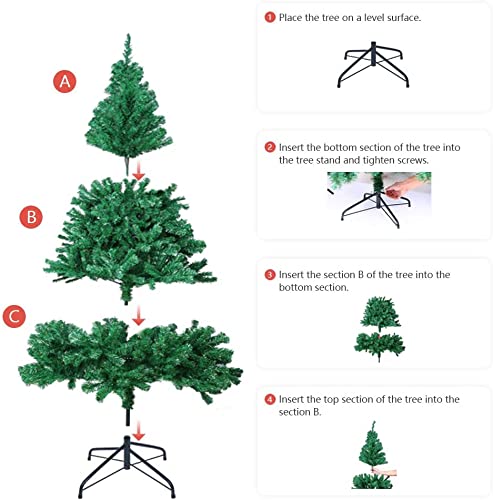 A

B

C

1 Place the tree on a level surface.

2 Insert the bottom section of the tree into the tree stand and tighten screws.

3 Insert the section B of the tree into the bottom section.

4 Insert the top section of the tree into the section B.