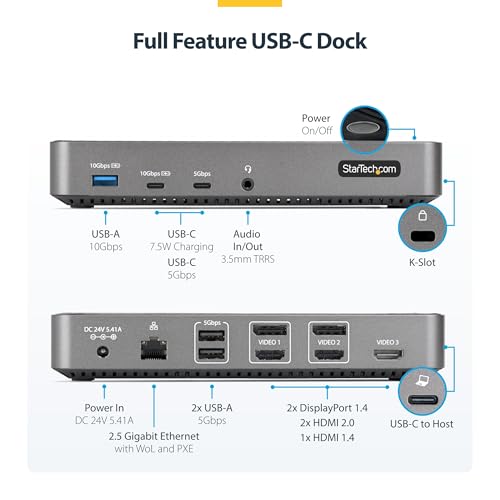 Full Feature USB-C Dock

Power
On/Off

10Gbps

10Gbps

5Gbps

StarTech.com

USB-A
10Gbps

USB-C
7.5W Charging

USB-C
5Gbps

Audio
In/Out
3.5mm TRRS

K-Slot

DC 24V 5.41A

5Gbps

VIDEO 1

VIDEO 2

VIDEO 3

Power In
DC 24V 5.41A

2.5 Gigabit Ethernet
with WoL and PXE

2x USB-A
5Gbps

2x DisplayPort 1.4
2x HDMI 2.0
1x HDMI 1.4

USB-C to Host