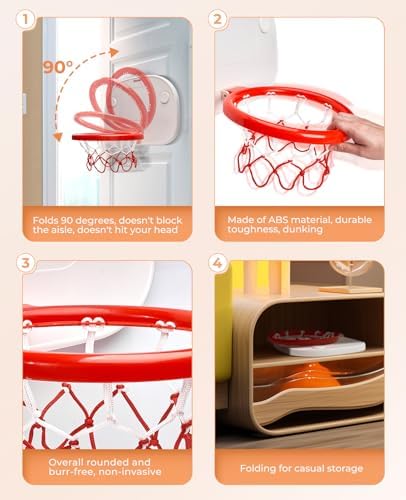 1

90°

Folds 90 degrees, doesn't block the aisle, doesn't hit your head

2

Made of ABS material, durable toughness, dunking

3

Overall rounded and burr-free, non-invasive

4

Folding for casual storage