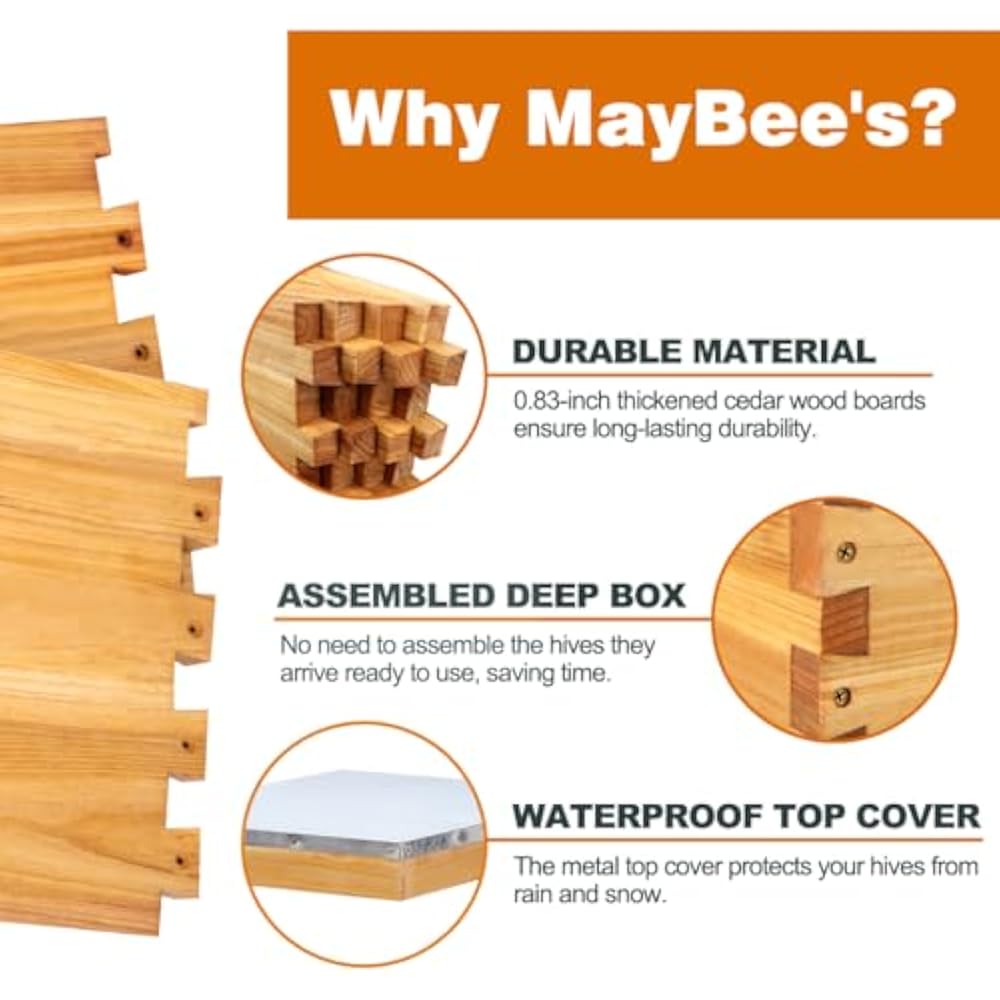 Why MayBee's?

DURABLE MATERIAL

0.83-inch thickened cedar wood boards ensure long-lasting durability.

ASSEMBLED DEEP BOX

No need to assemble the hives they arrive ready to use, saving time.

WATERPROOF TOP COVER

The metal top cover protects your hives from rain and snow.