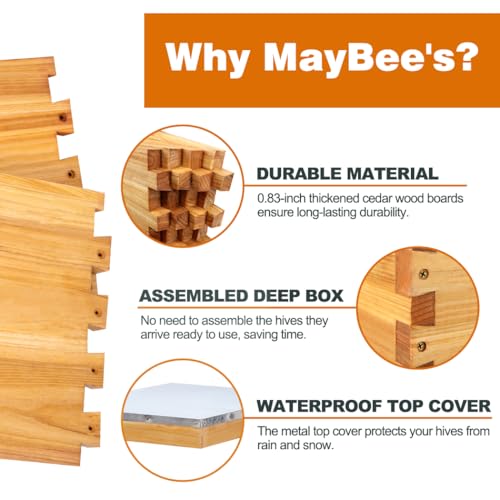 Why MayBee's?

DURABLE MATERIAL

0.83-inch thickened cedar wood boards ensure long-lasting durability.

ASSEMBLED DEEP BOX

No need to assemble the hives they arrive ready to use, saving time.

WATERPROOF TOP COVER

The metal top cover protects your hives from rain and snow.