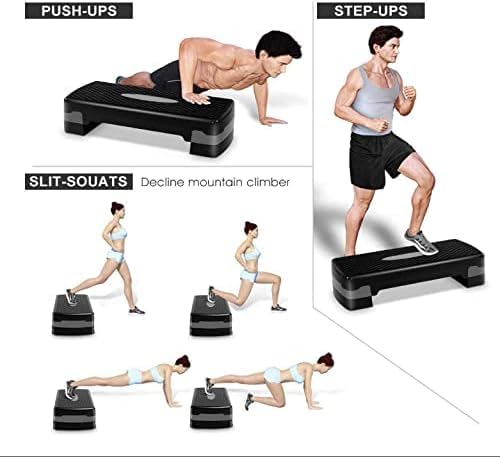 PUSH-UPS

STEP-UPS

SLIT-SOUATS Decline mountain climber