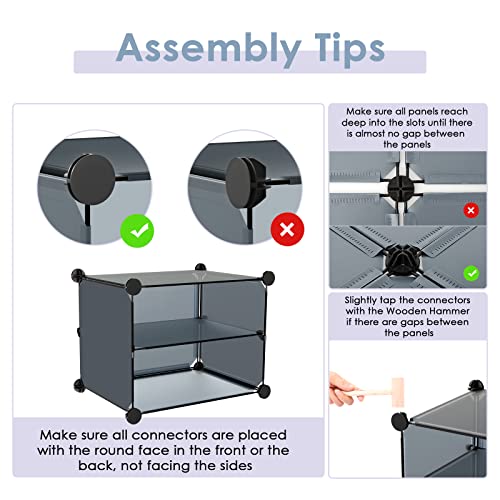 Assembly Tips

Make sure all connectors are placed with the round face in the front or the back, not facing the sides

Make sure all panels reach deep into the slots until there is almost no gap between the panels

Slightly tap the connectors with the Wooden Hammer if there are gaps between the panels