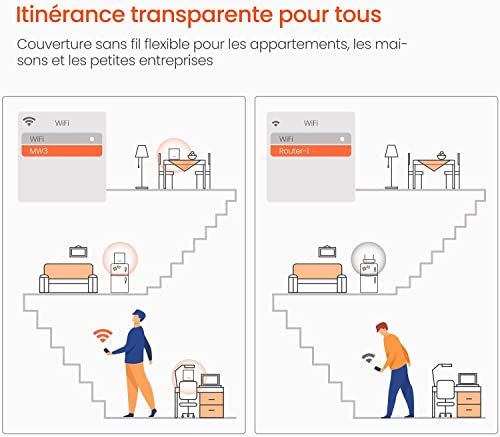 Itinérance transparente pour tous

Couverture sans fil flexible pour les appartements, les maisons et les petites entreprises

WiFi
WiFi
MW3

WiFi
WiFi
Router-1