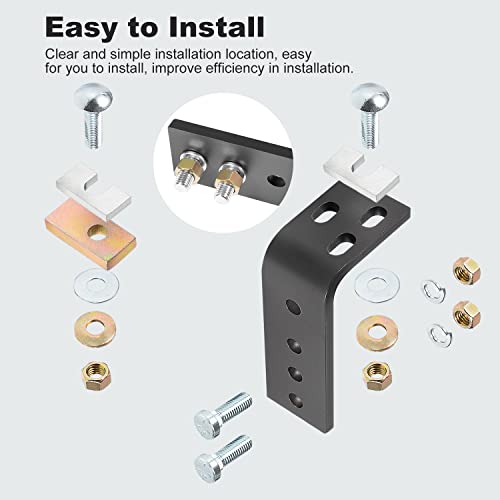 Easy to Install

Clear and simple installation location, easy for you to install, improve efficiency in installation.