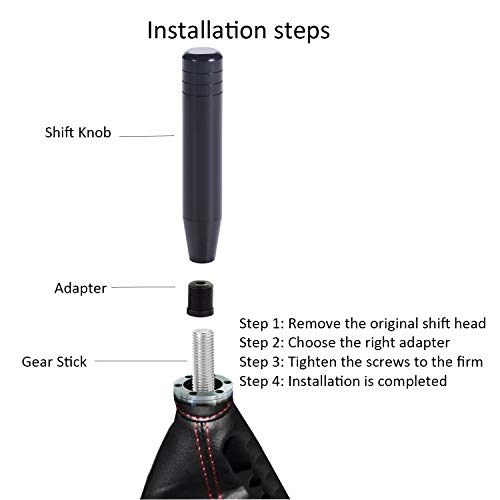 Installation steps

Shift Knob

Adapter

Gear Stick

Step 1: Remove the original shift head
Step 2: Choose the right adapter
Step 3: Tighten the screws to the firm
Step 4: Installation is completed