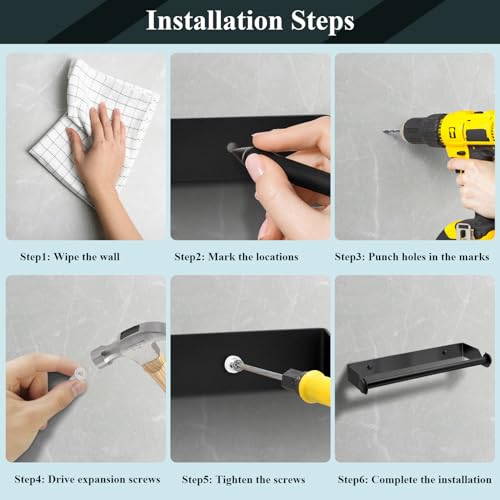 Installation Steps

Step1: Wipe the wall

Step2: Mark the locations

Step3: Punch holes in the marks

Step4: Drive expansion screws

Step5: Tighten the screws

Step6: Complete the installation