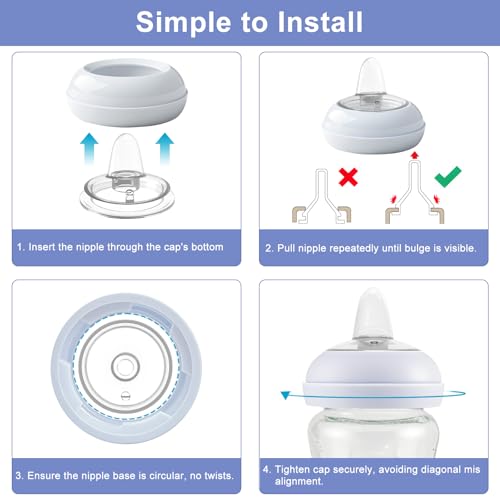 Simple to Install

1. Insert the nipple through the cap's bottom

2. Pull nipple repeatedly until bulge is visible.

3. Ensure the nipple base is circular, no twists.

4. Tighten cap securely, avoiding diagonal mis alignment.