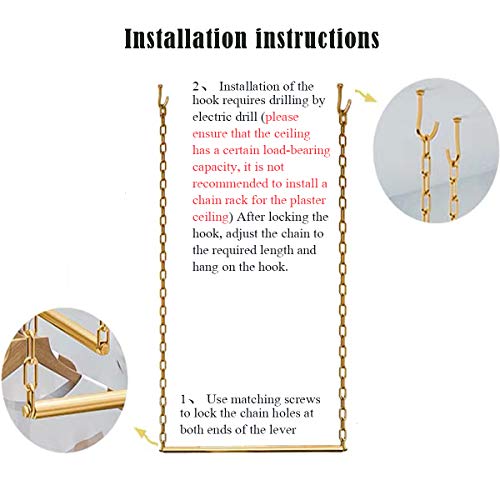 Installation instructions

2、 Installation of the hook requires drilling by electric drill (please ensure that the ceiling has a certain load-bearing capacity, it is not recommended to install a chain rack for the plaster ceiling) After locking the hook, adjust the chain to the required length and hang on the hook.

1、 Use matching screws to lock the chain holes at both ends of the lever