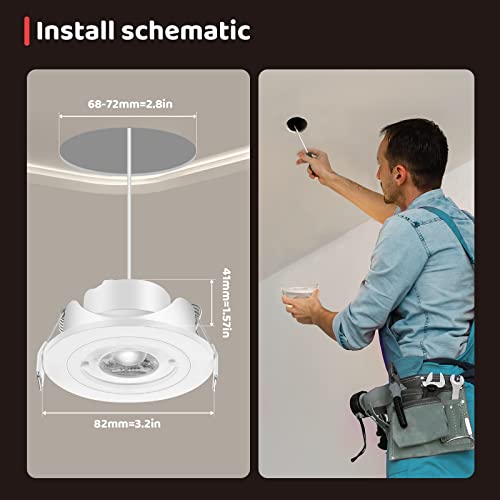 Install schematic

68-72mm=2.8in

41mm=1.57in

82mm=3.2in