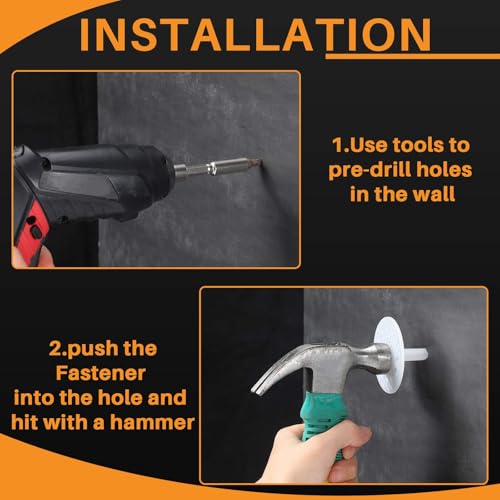 INSTALLATION

1.Use tools to pre-drill holes in the wall

2.push the Fastener into the hole and hit with a hammer