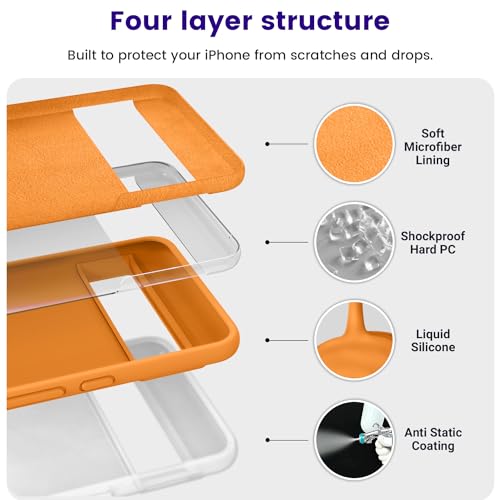 Four layer structure

Built to protect your iPhone from scratches and drops.

Soft Microfiber Lining

Shockproof Hard PC

Liquid Silicone

Anti Static Coating