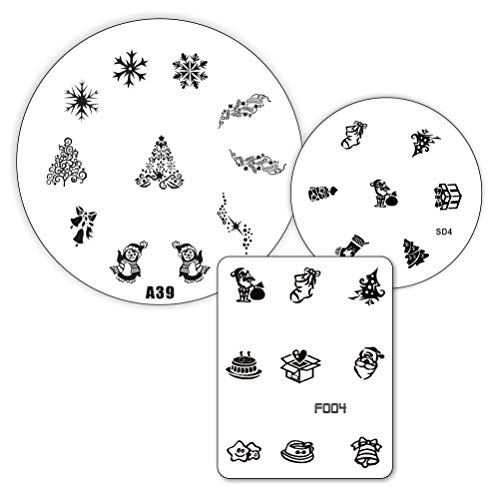 A39

SD4

F004